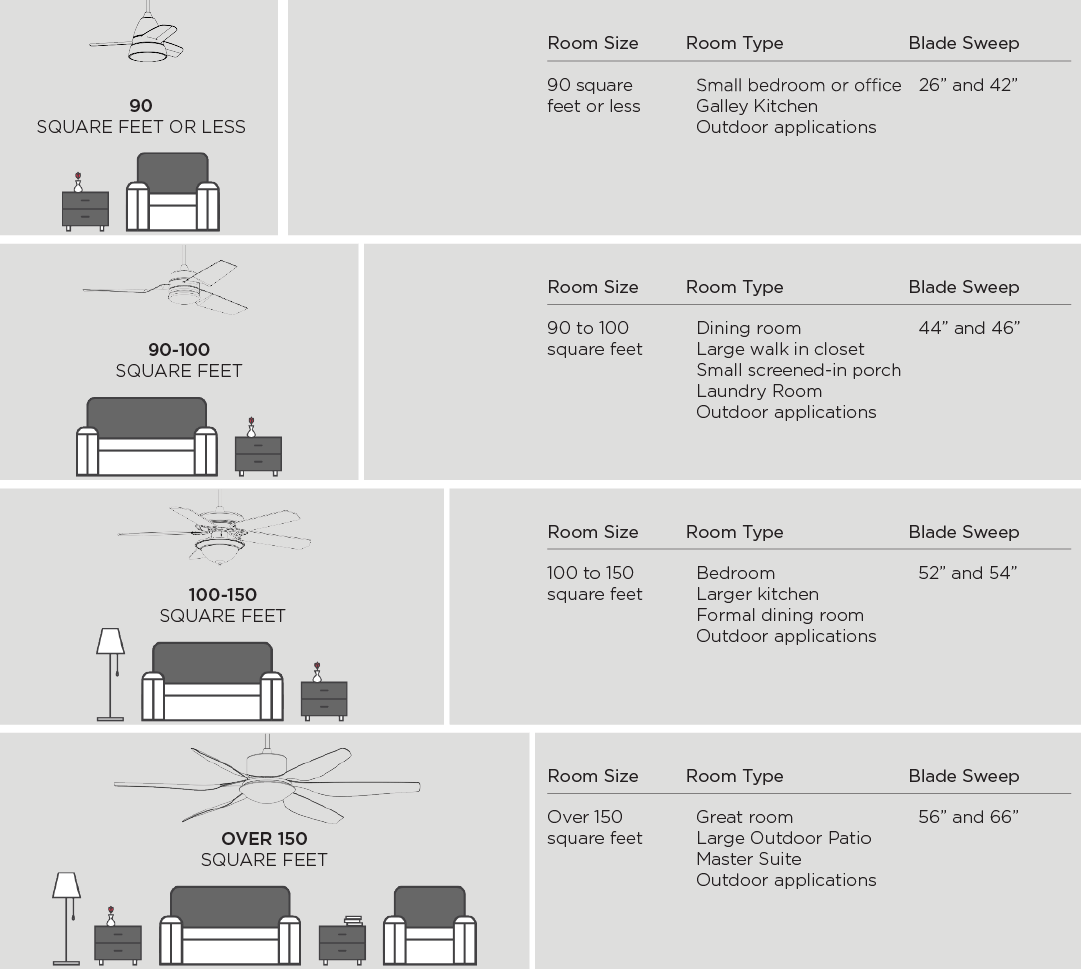 90
SQUARE FEET OR LESS

| Room Size | Room Type | Blade Sweep |
|---|---|---|
| 90 square feet or less | Small bedroom or office<br>Galley Kitchen<br>Outdoor applications | 26” and 42” |

90-100
SQUARE FEET

| Room Size | Room Type | Blade Sweep |
|---|---|---|
| 90 to 100 square feet | Dining room<br>Large walk in closet<br>Small screened-in porch<br>Laundry Room<br>Outdoor applications | 44” and 46” |

100-150
SQUARE FEET

| Room Size | Room Type | Blade Sweep |
|---|---|---|
| 100 to 150 square feet | Bedroom<br>Larger kitchen<br>Formal dining room<br>Outdoor applications | 52” and 54” |

OVER 150
SQUARE FEET

| Room Size | Room Type | Blade Sweep |
|---|---|---|
| Over 150 square feet | Great room<br>Large Outdoor Patio<br>Master Suite<br>Outdoor applications | 56” and 66” |